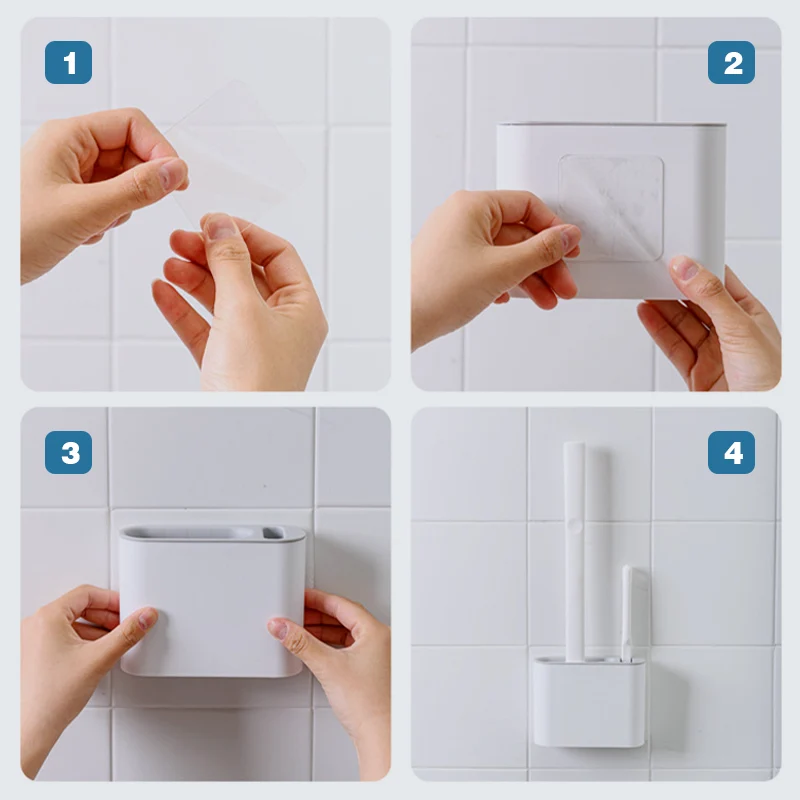 1

2

3

4